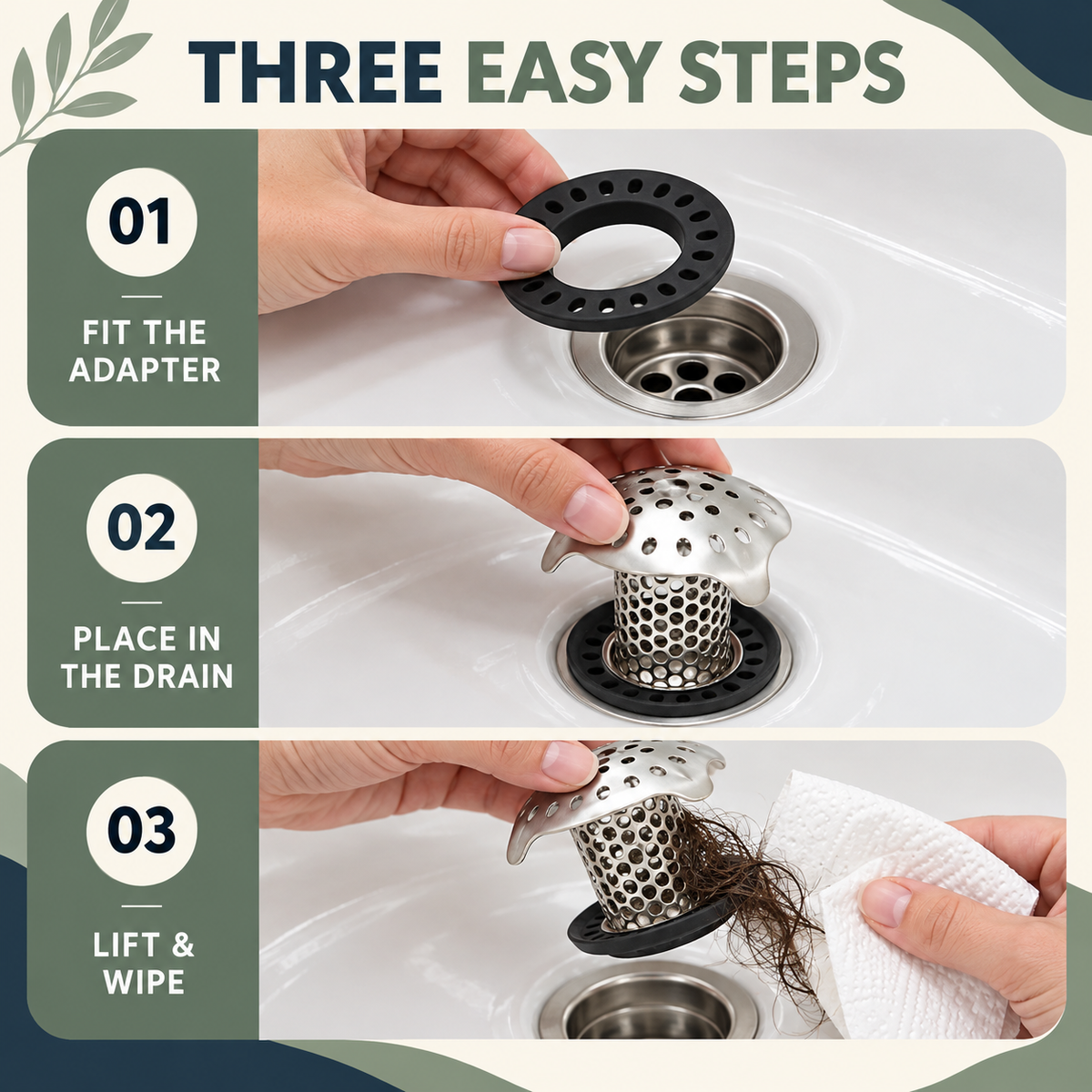 THREE EASY STEPS

01

FIT THE ADAPTER

02

PLACE IN THE DRAIN

03

LIFT & WIPE