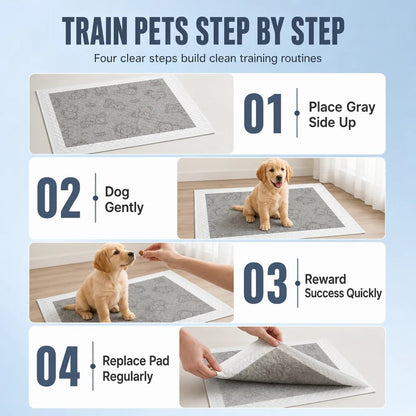 TRAIN PETS STEP BY STEP

Four clear steps build clean training routines

01 Place Gray Side Up

02 Dog Gently

03 Reward Success Quickly

04 Replace Pad Regularly